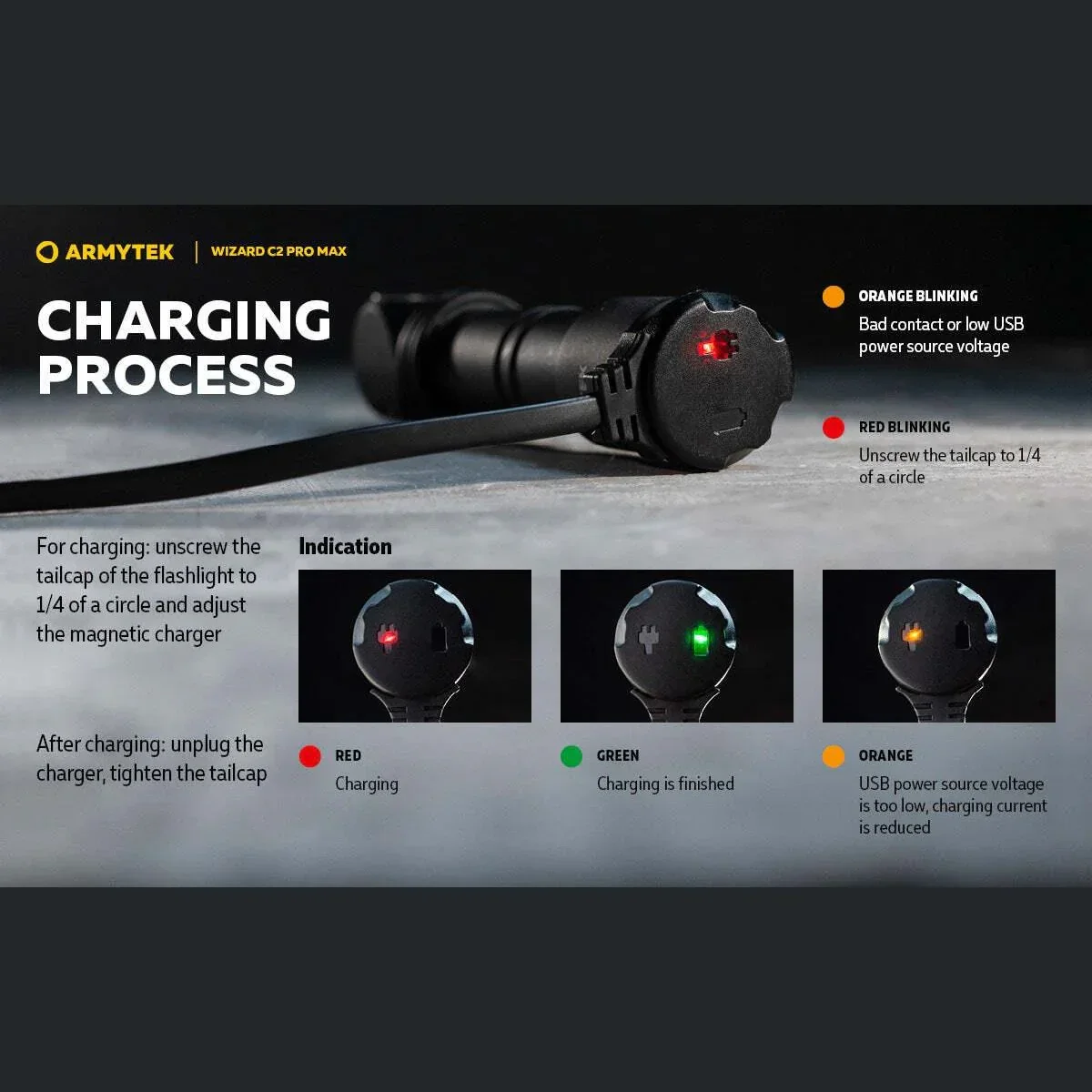 ARMYTEK | WIZARD C2 PRO MAX

CHARGING PROCESS

ORANGE BLINKING
Bad contact or low USB power source voltage

RED BLINKING
Unscrew the tailcap to 1/4 of a circle

For charging: unscrew the tailcap of the flashlight to 1/4 of a circle and adjust the magnetic charger

After charging: unplug the charger, tighten the tailcap

Indication

RED
Charging

GREEN
Charging is finished

ORANGE
USB power source voltage is too low, charging current is reduced