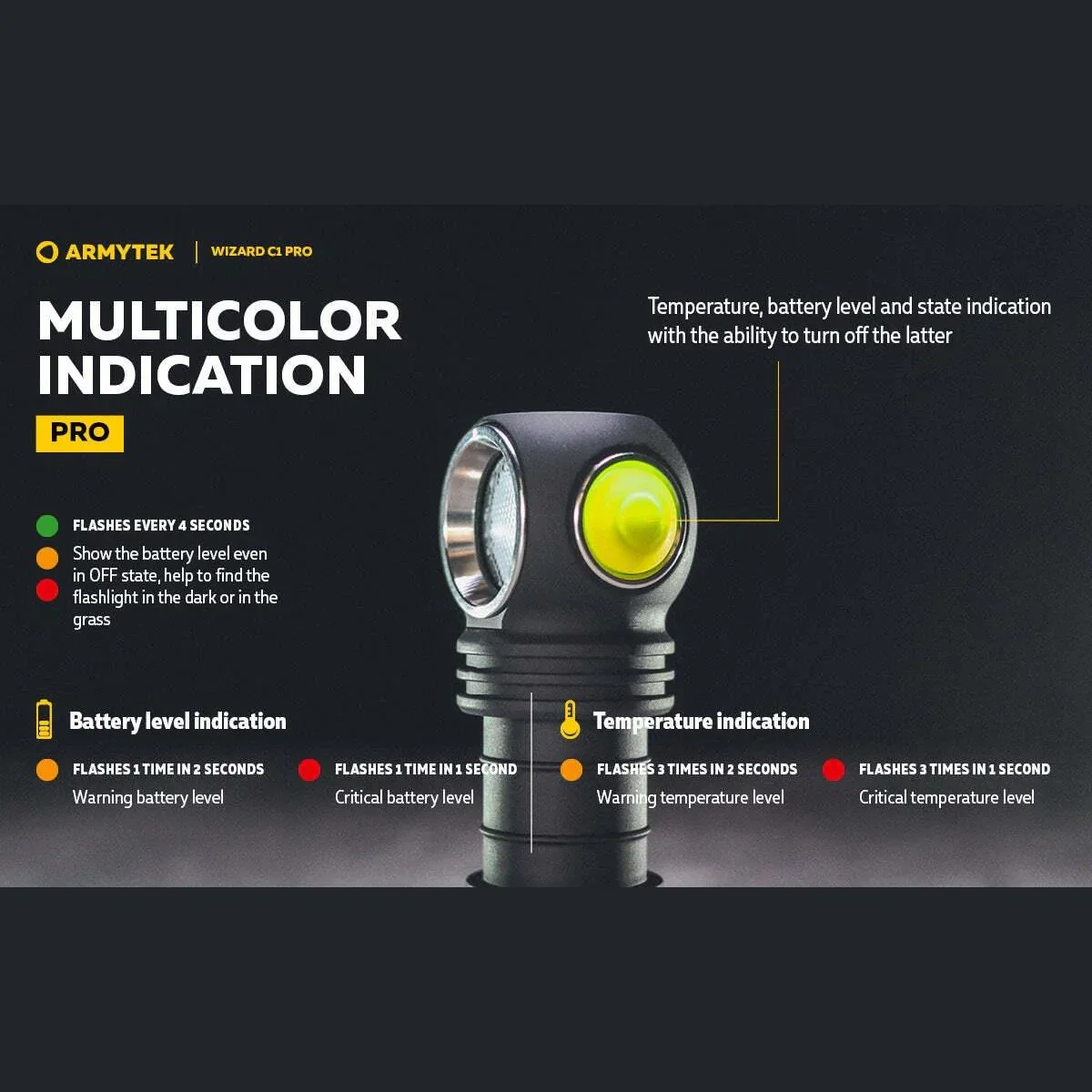 ARMYTEK | WIZARD C1 PRO

MULTICOLOR INDICATION

PRO

Temperature, battery level and state indication with the ability to turn off the latter

FLASHES EVERY 4 SECONDS

Show the battery level even in OFF state, help to find the flashlight in the dark or in the grass

Battery level indication

FLASHES 1 TIME IN 2 SECONDS
Warning battery level

FLASHES 1 TIME IN 1 SECOND
Critical battery level

Temperature indication

FLASHES 3 TIMES IN 2 SECONDS
Warning temperature level

FLASHES 3 TIMES IN 1 SECOND
Critical temperature level