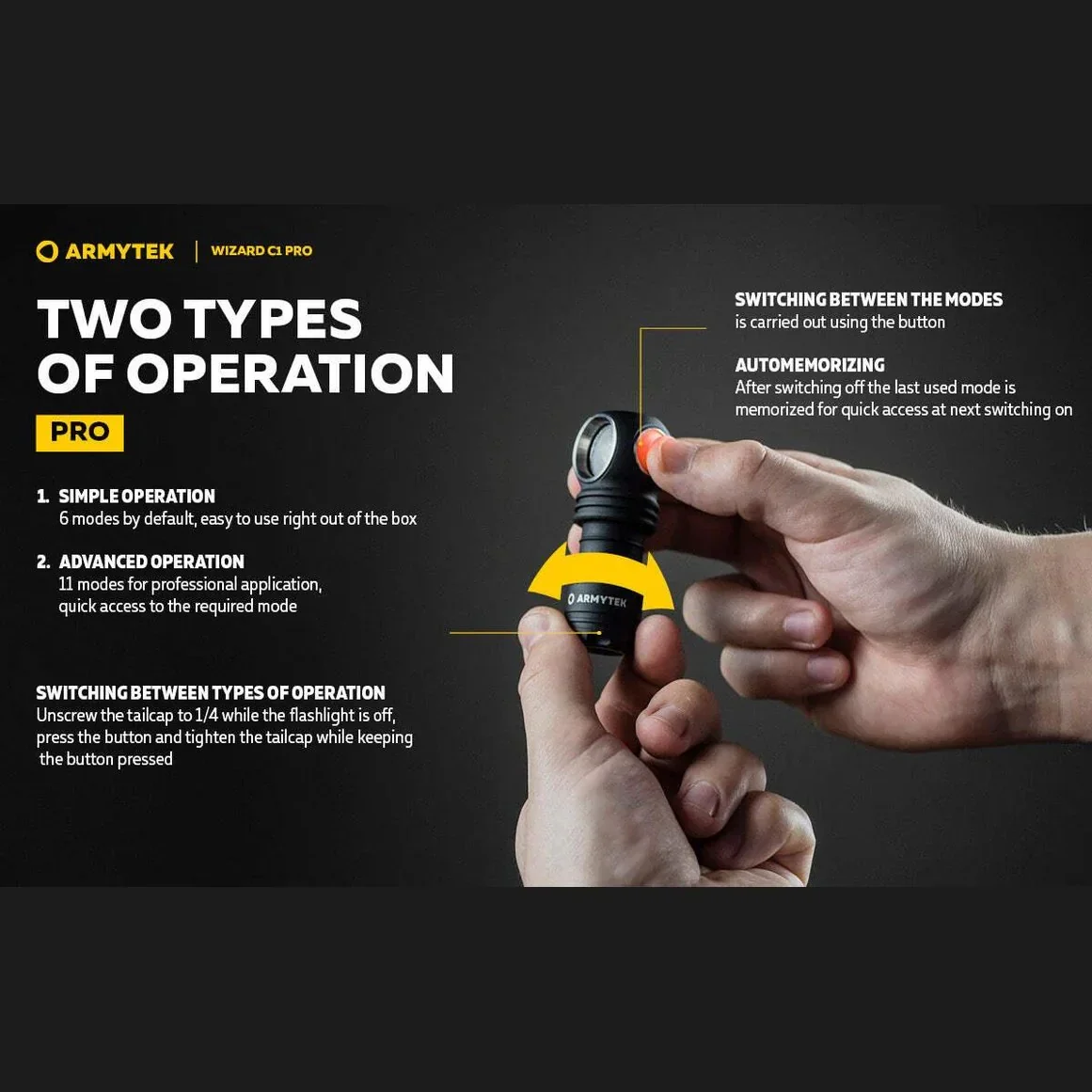 ARMYTEK | WIZARD C1 PRO

TWO TYPES OF OPERATION

PRO

1. SIMPLE OPERATION
6 modes by default, easy to use right out of the box

2. ADVANCED OPERATION
11 modes for professional application, quick access to the required mode

SWITCHING BETWEEN TYPES OF OPERATION
Unscrew the tailcap to 1/4 while the flashlight is off, press the button and tighten the tailcap while keeping the button pressed

SWITCHING BETWEEN THE MODES
is carried out using the button

AUTOMEMORIZING
After switching off the last used mode is memorized for quick access at next switching on

ARMYTEK