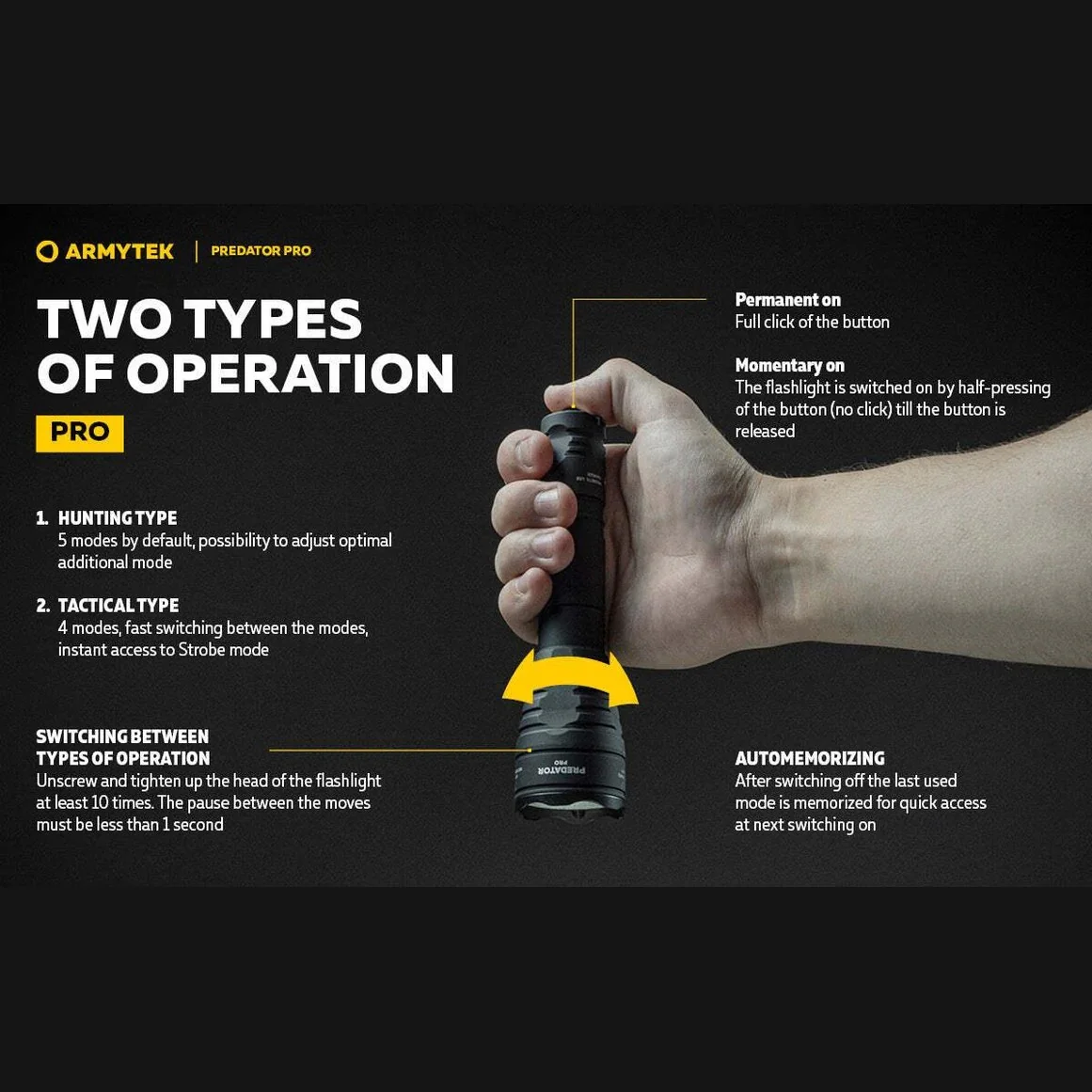 ARMYTEK | PREDATOR PRO

TWO TYPES OF OPERATION

PRO

1. HUNTING TYPE
5 modes by default, possibility to adjust optimal additional mode

2. TACTICAL TYPE
4 modes, fast switching between the modes, instant access to Strobe mode

SWITCHING BETWEEN TYPES OF OPERATION
Unscrew and tighten up the head of the flashlight at least 10 times. The pause between the moves must be less than 1 second

Permanent on
Full click of the button

Momentary on
The flashlight is switched on by half-pressing of the button (no click) till the button is released

PREDATOR PRO

AUTOMEMORIZING
After switching off the last used mode is memorized for quick access at next switching on